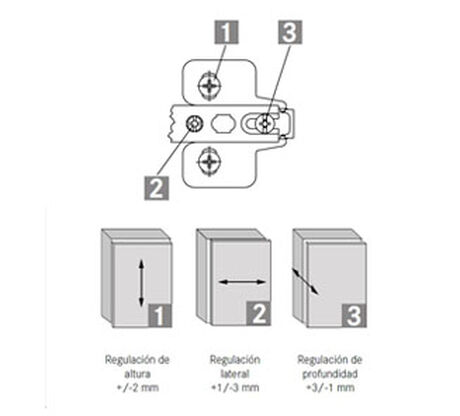 1

3

2

1

2

3

Regulación de altura +/-2 mm

Regulación lateral +1/-3 mm

Regulación de profundidad +3/-1 mm