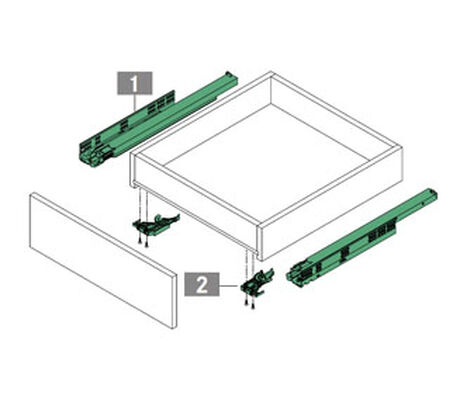 1

2